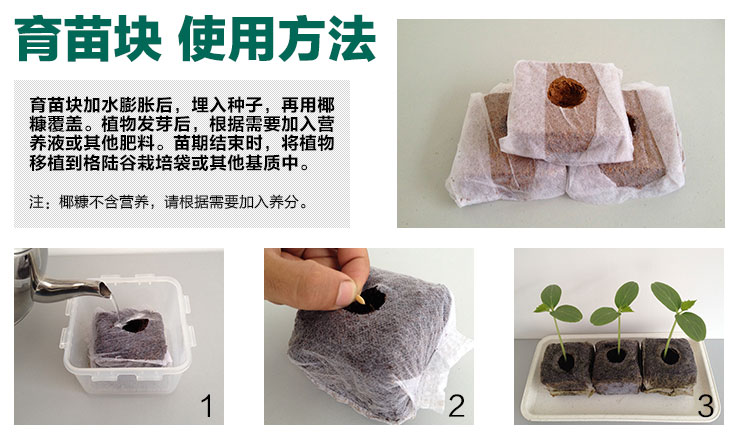 育苗块 使用方法

育苗块加水膨胀后，埋入种子，再用椰糠覆盖。植物发芽后，根据需要加入营养液或其他肥料。苗期结束时，将植物移植到格陆谷栽培袋或其他基质中。

注：椰糠不含营养，请根据需要加入养分。

1

2

3